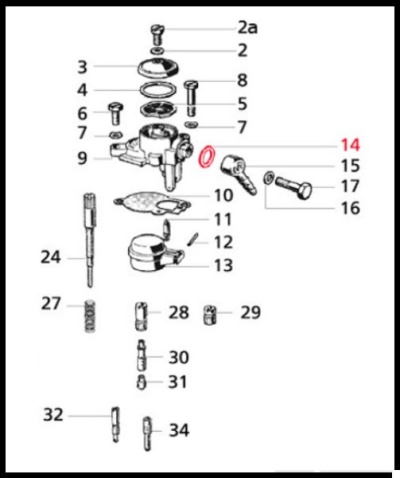 2a
2
3
8
4
5
6
7
7
14
9
15
17
10
16
11
12
24
13
27
28
29
30
31
32
34