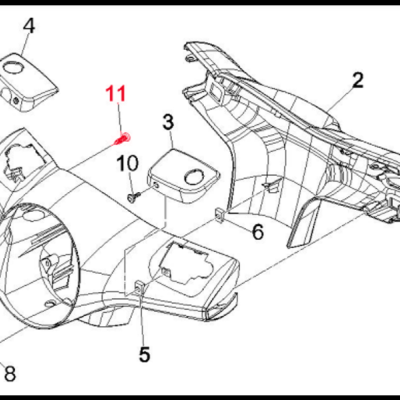 4
11
2
3
10
6
5
8