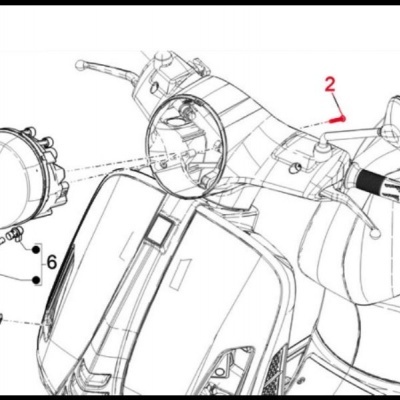 2

6