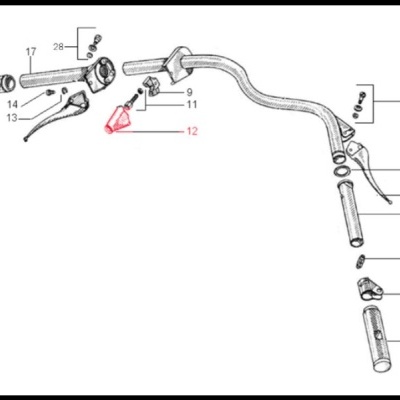 28
17
9
11
14
13
12