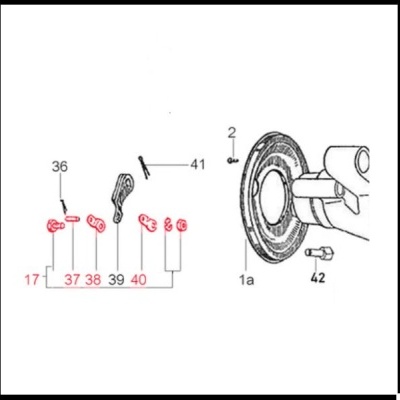 2

36

41

17

37

38

39

40

1a

42