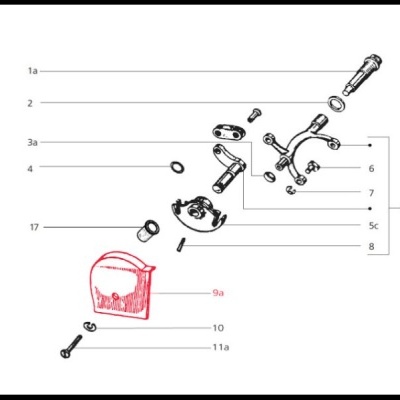 1a
2
3a
4
17
6
7
5c
8
9a
10
11a