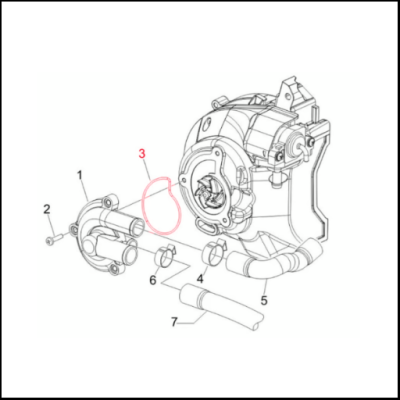 3
1
2
6
4
5
7