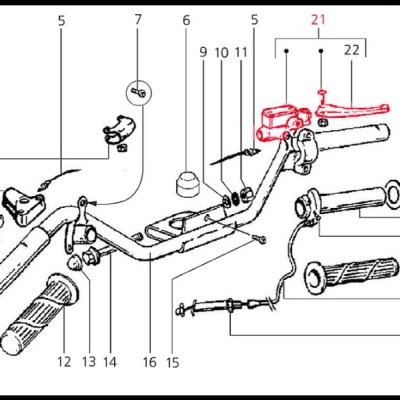 5
7
6
5
21
9
10
11
22
12
13
14
16
15