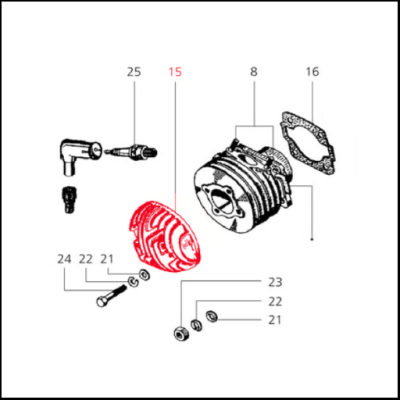 25
15
8
16
24
22
21
23
22
21