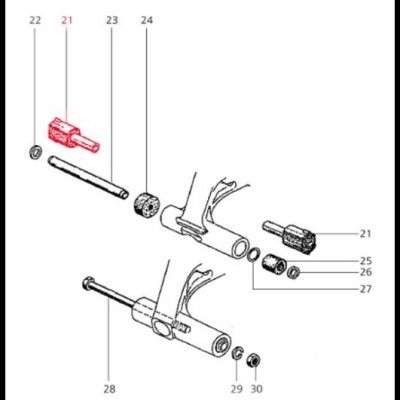 22
21
23
24
21
25
26
27
28
29
30