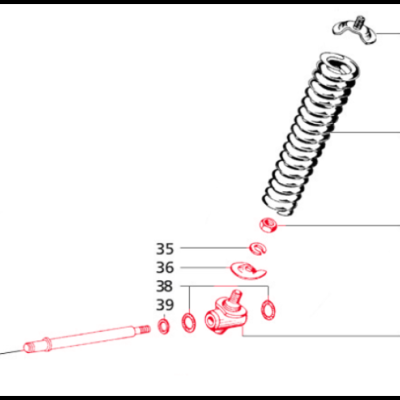 35
36
38
39