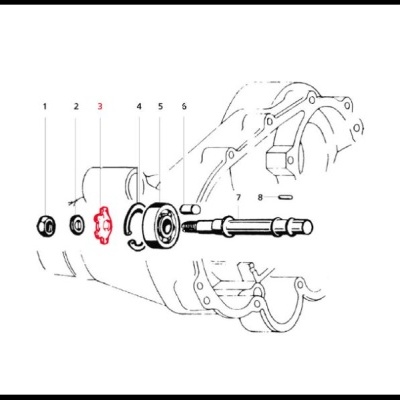 1 2 3 4 5 6
7 8