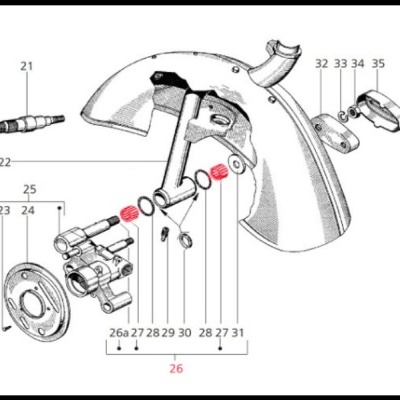 21
32 33 34 35
22
25
23 24
26a 27 28 29 30 28 27 31
26