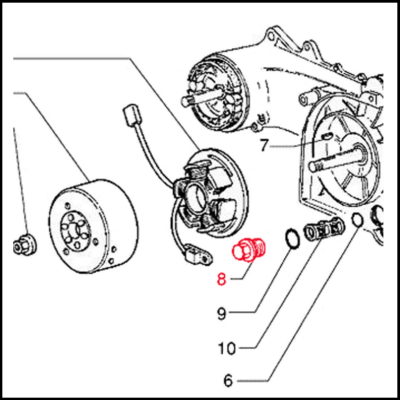 7
8
9
10
6