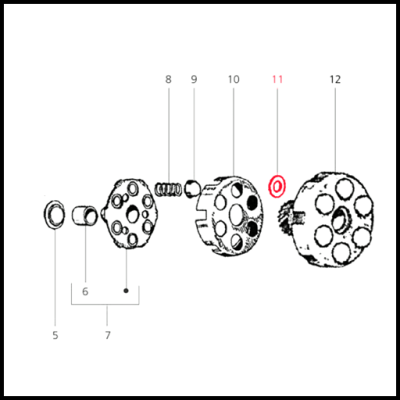 8 9 10 11 12

6

5 7