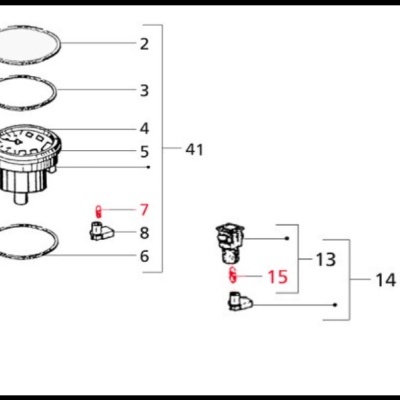 2
3
4
5
41
7
8
6
13
15
14