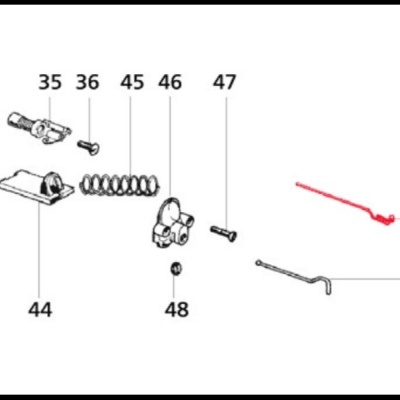 35 36 45 46 47

44

48