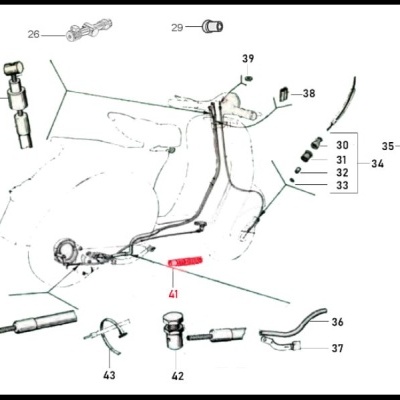 26
29
39
38
30
31
32
33
34
35
41
36
37
43
42