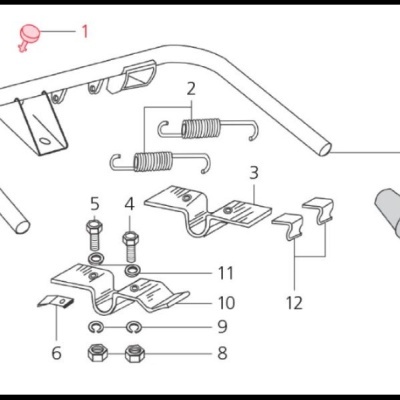 1
2
3
5
4
11
10
12
9
6
8