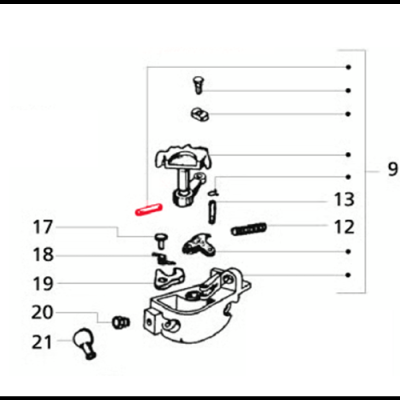 9
13
12
17
18
19
20
21