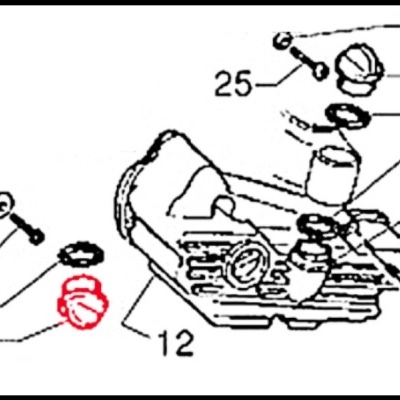 25

12