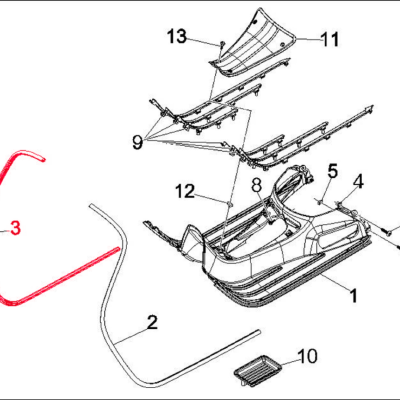 13
11
9
5
4
12
8
3
1
2
10