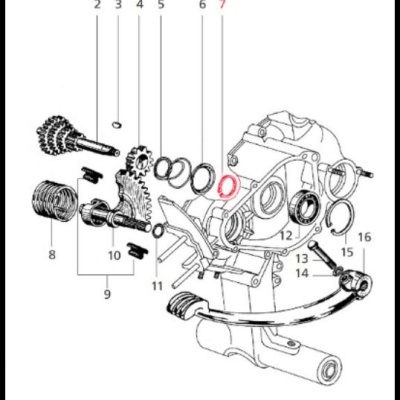 2 3 4 5 6 7

8

10

9

11

12

13

14

15

16