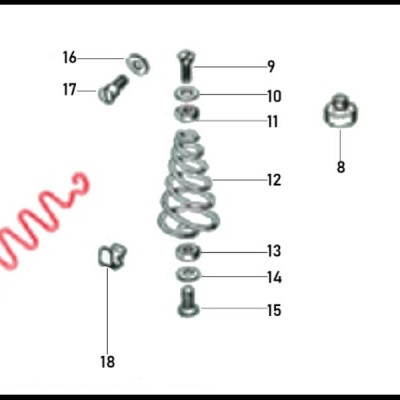 16
17
9
10
11
8
12
13
14
15
18