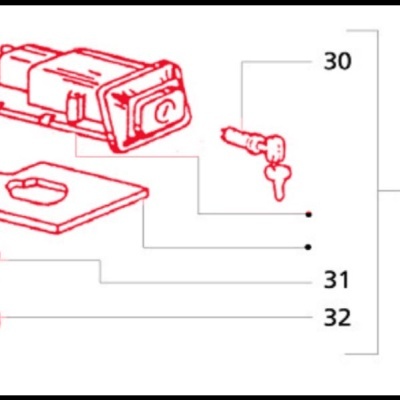 30

31

32