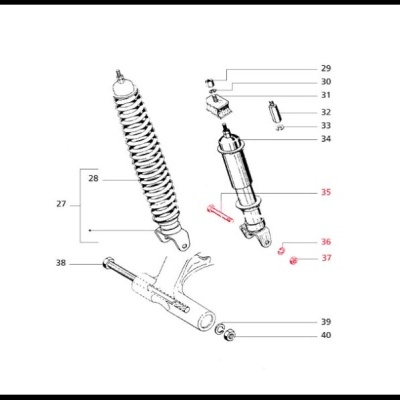 29
30
31
32
33
34
28
27
35
36
37
38
39
40