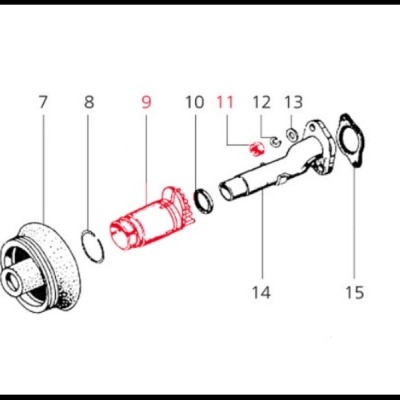 7 8 9 10 11 12 13

14 15