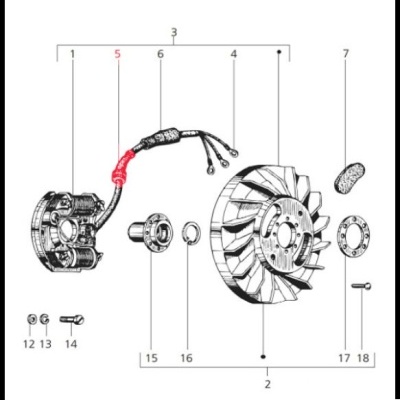 3
1 5 6 4 7
12 13 14 15 16 17 18
2