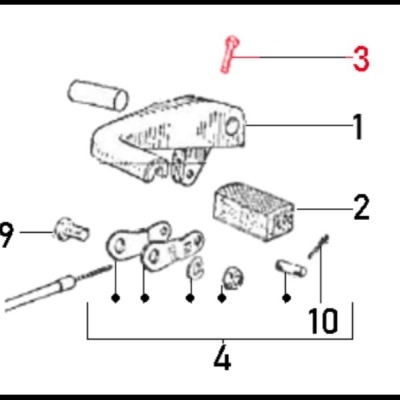 3
1
2
9
10
4