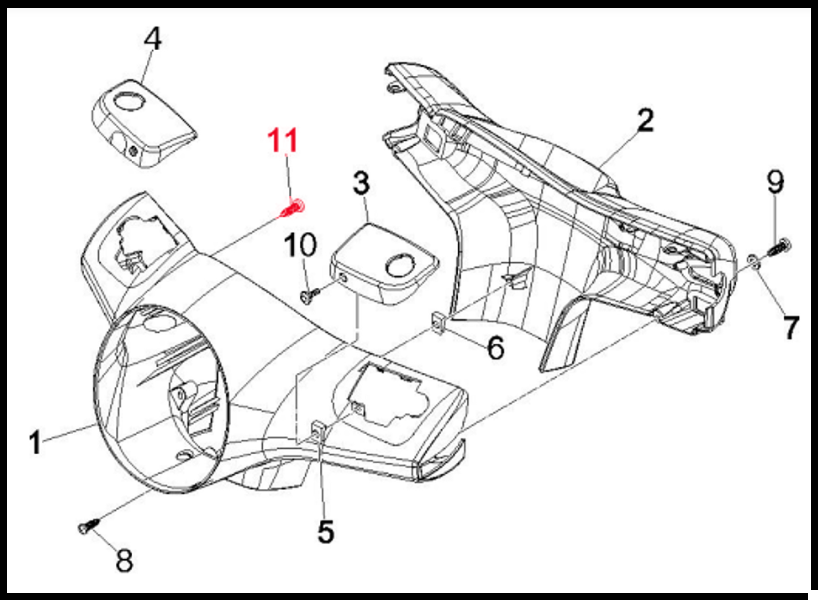 4
11
2
3
9
10
7
6
1
5
8