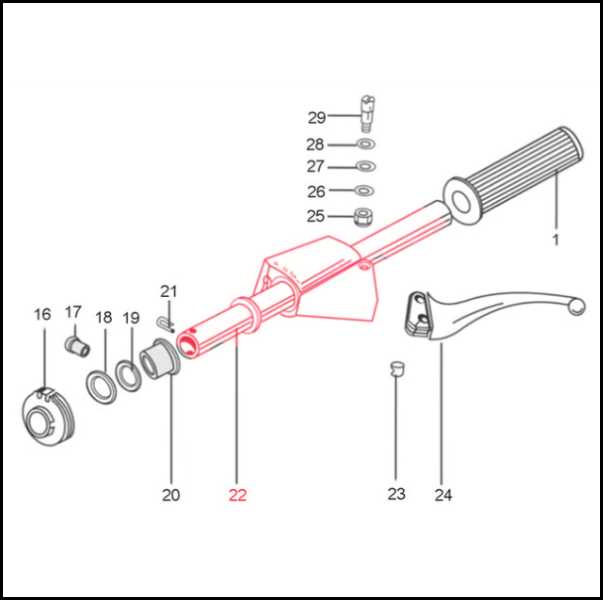 29
28
27
26
25
1
21
16
17
18
19
20
22
23
24