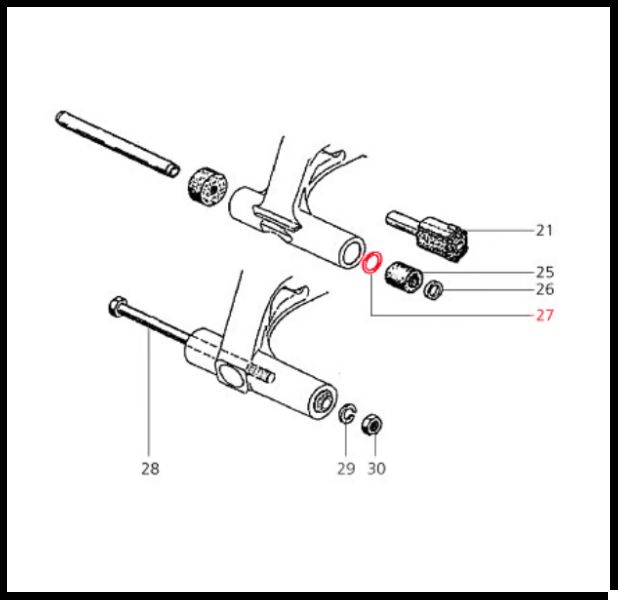 21
25
26
27
28
29
30