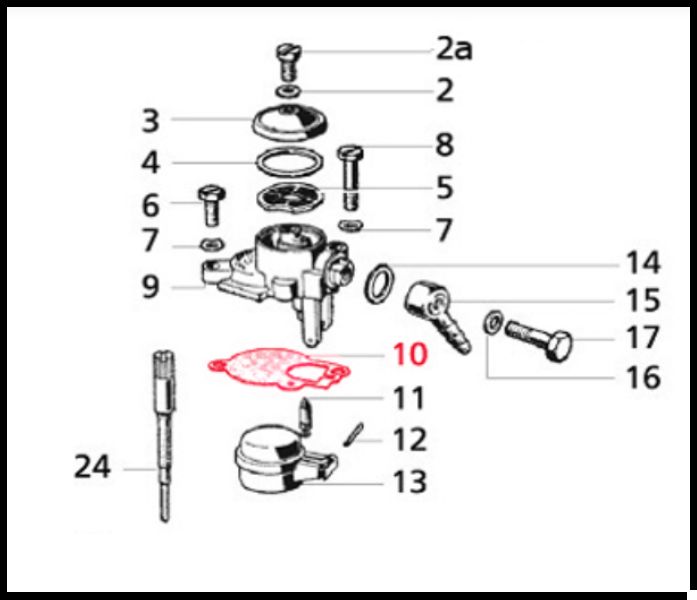 2a
2
3
8
4
5
6
7
7
14
9
15
17
10
16
11
12
24
13