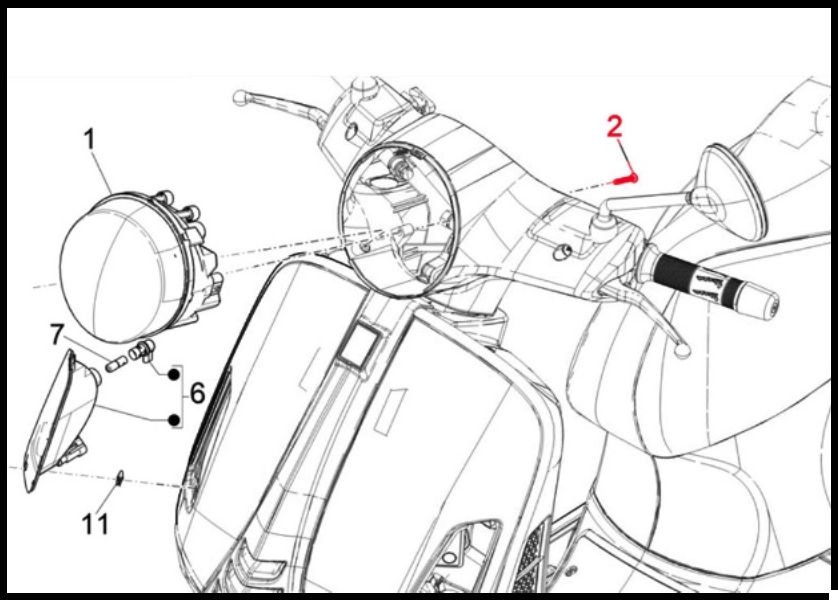 1
2
7
6
11