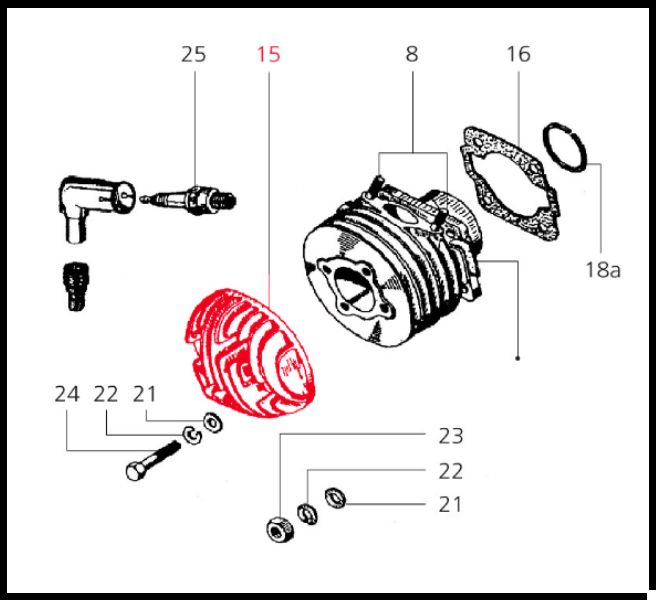 25
15
8
16
18a
24
22
21
23
22
21