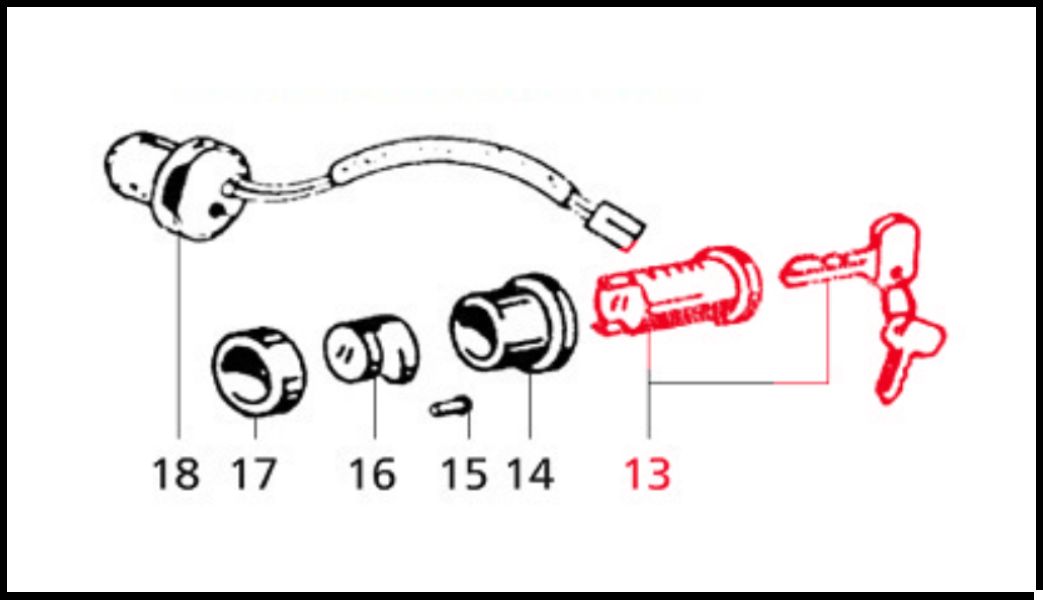 18 17 16 15 14 13