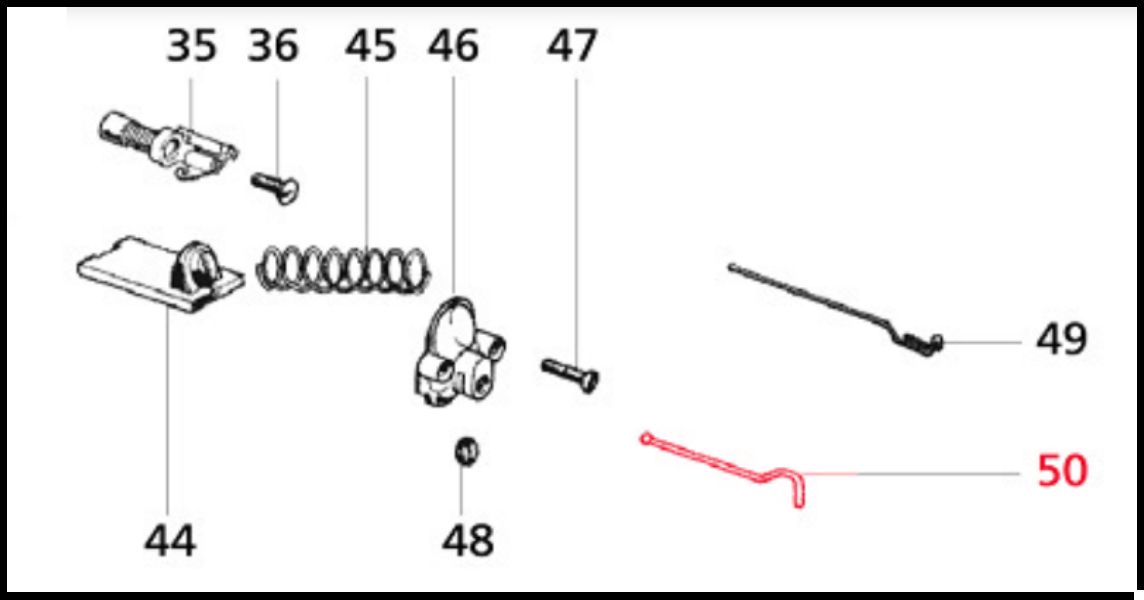 35 36 45 46 47

49

50

44 48