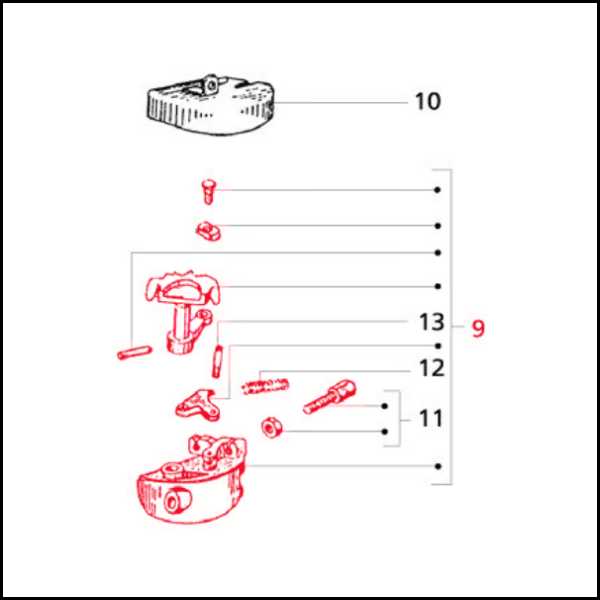 10

13

9

12

11