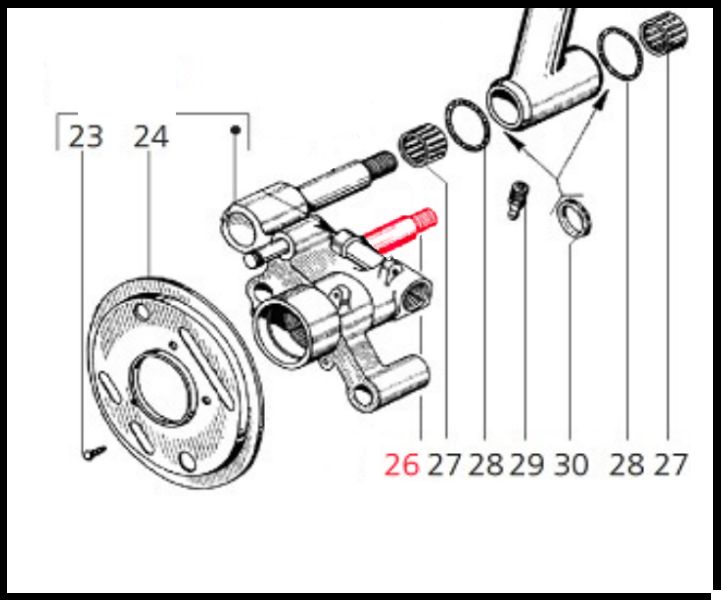 23 24

26 27 28 29 30 28 27