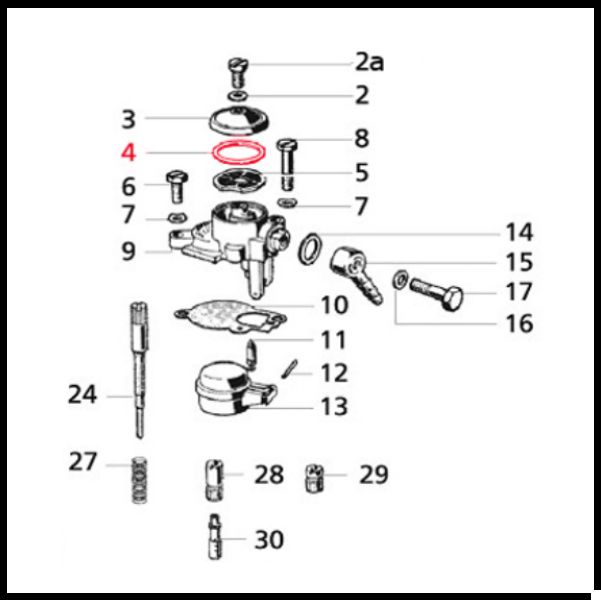 2a
2
3
8
4
5
6
7
7
14
9
15
17
10
16
11
12
24
13
27
28
29
30