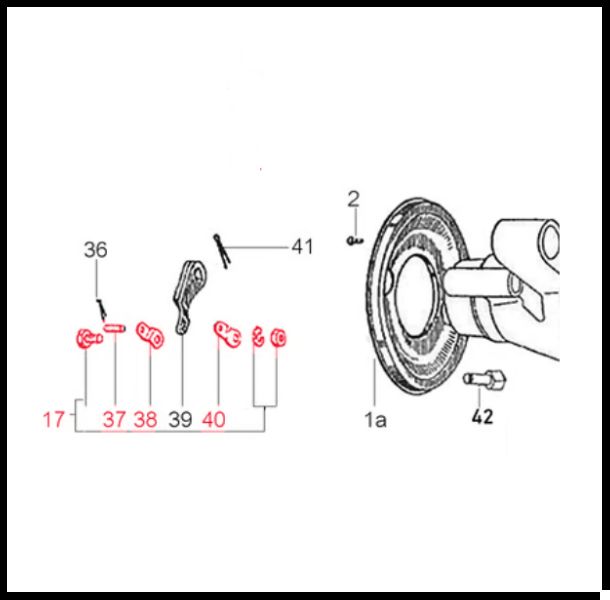 2
36
41
17
37
38
39
40
1a
42