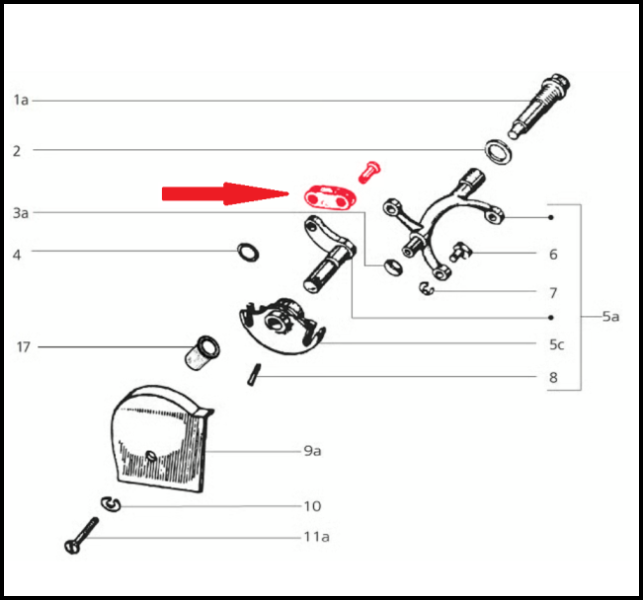 1a
2
3a
4
17
6
7
5a
5c
8
9a
10
11a