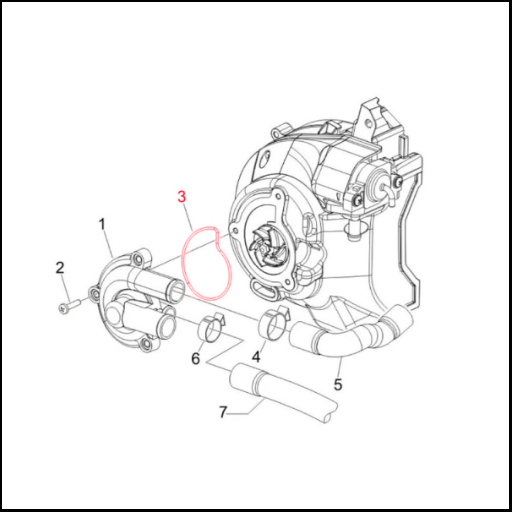 3
1
2
6
4
5
7