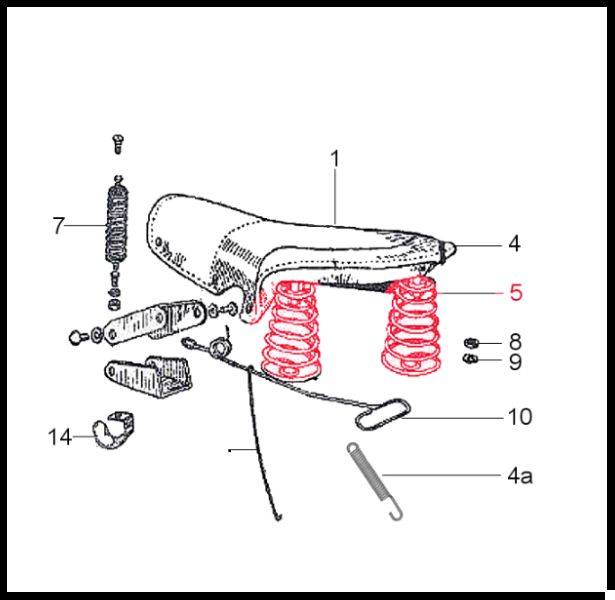 1
7
4
5
8
9
10
14
4a