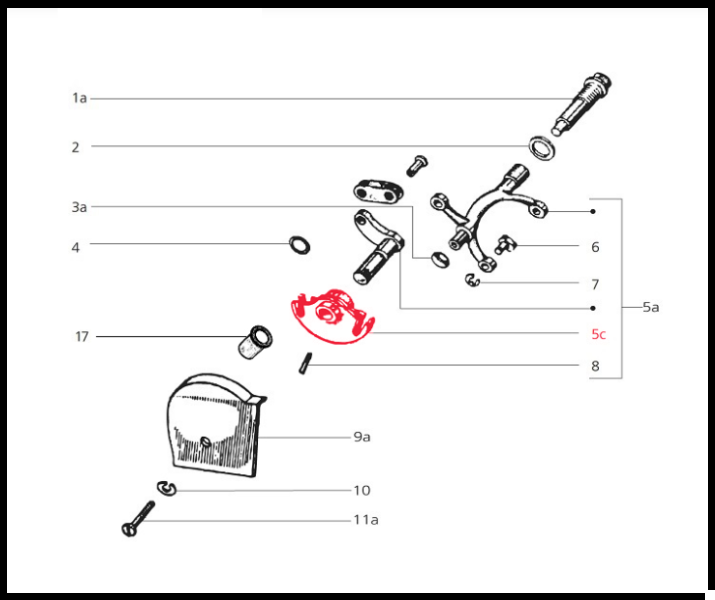 1a
2
3a
4
17
6
7
5a
5c
8
9a
10
11a