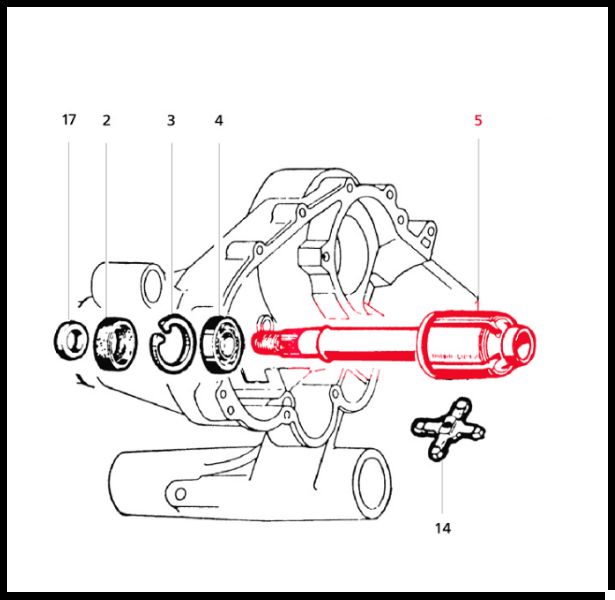 17 2 3 4 5

14