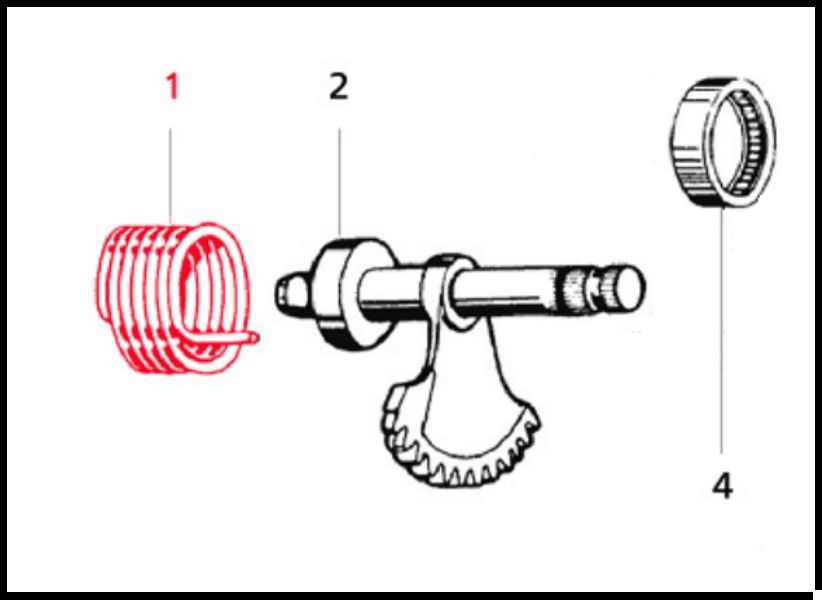 1
2
4