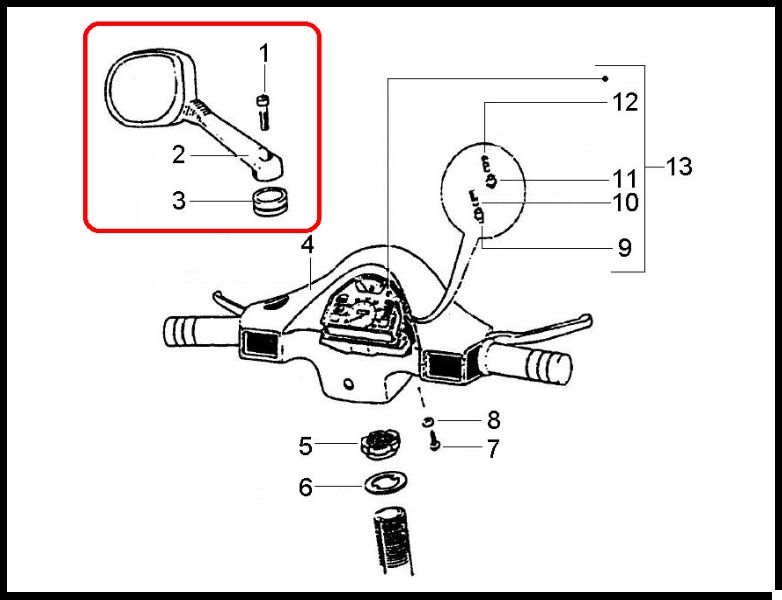 1
2
3
4
12
11
10
9
13
8
7
5
6