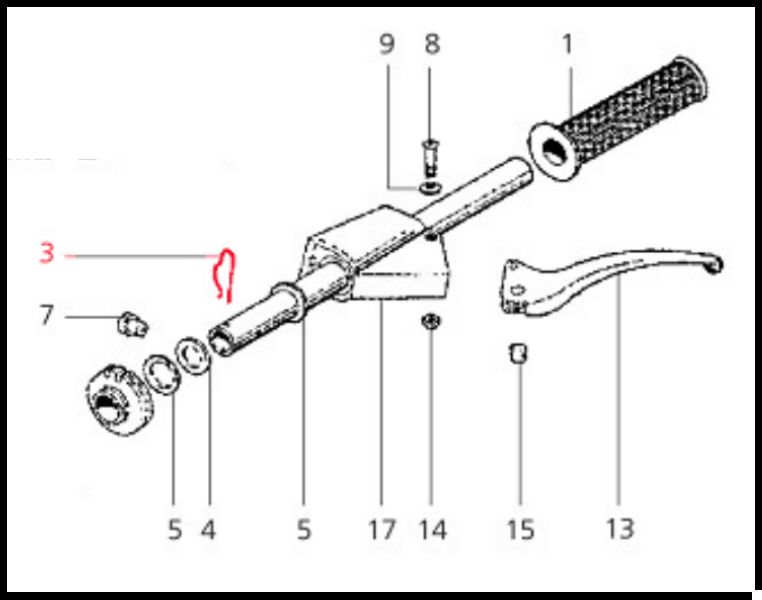 9 8 1
3
7
5 4 5 17 14 15 13