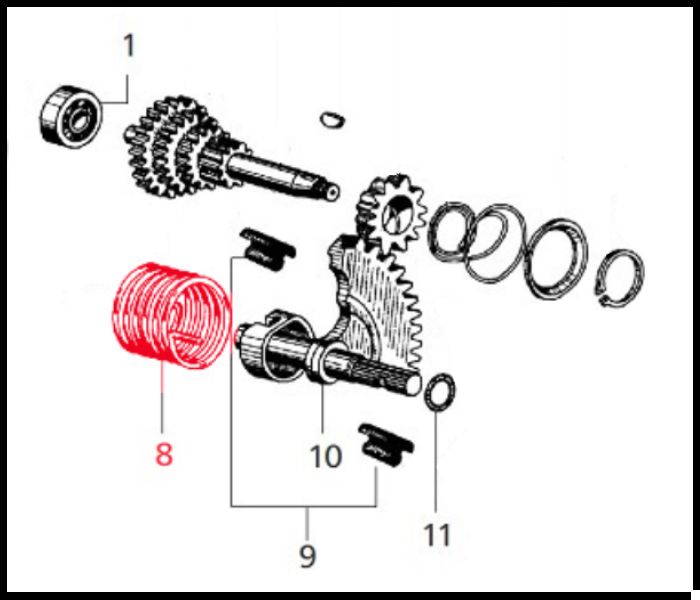 1

8

10

9

11